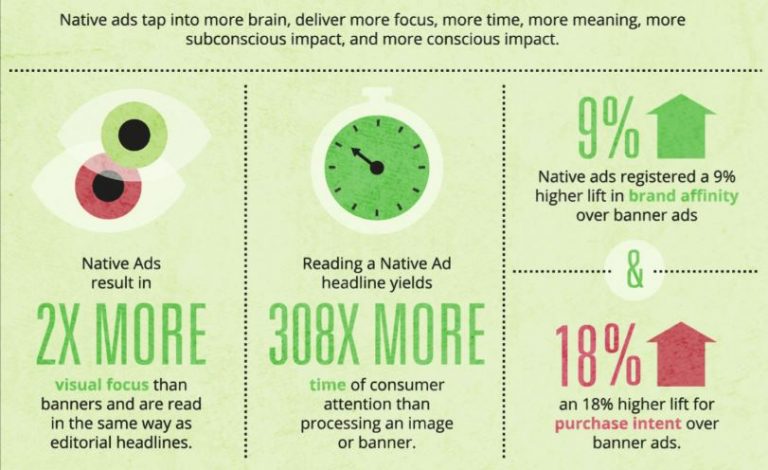 Native ads tap into more brain, deliver more focus, more time, more meaning, more subconscious impact, and more conscious impact.

Native Ads result in

2X MORE

visual focus than banners and are read in the same way as editorial headlines.

Reading a Native Ad headline yields

308X MORE

time of consumer attention than processing an image or banner.

9%

Native ads registered a 9% higher lift in brand affinity over banner ads

&

18%

an 18% higher lift for purchase intent over banner ads.