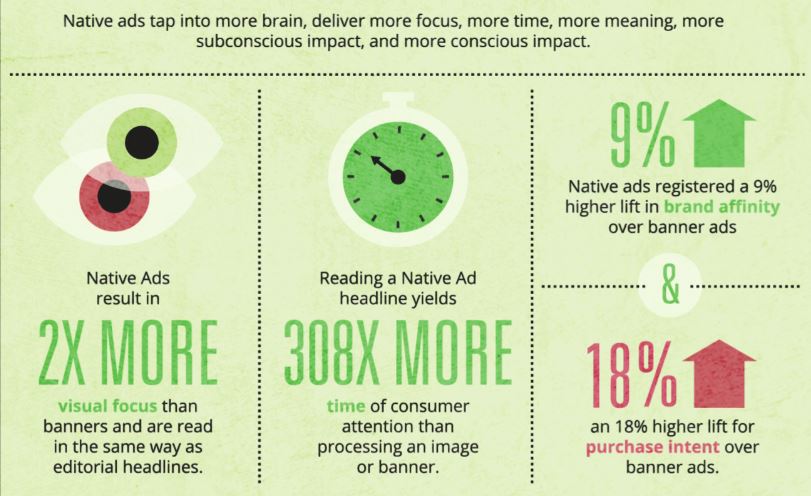 Native ads tap into more brain, deliver more focus, more time, more meaning, more subconscious impact, and more conscious impact.

Native Ads result in

2X MORE

visual focus than banners and are read in the same way as editorial headlines.

Reading a Native Ad headline yields

308X MORE

time of consumer attention than processing an image or banner.

9%

Native ads registered a 9% higher lift in brand affinity over banner ads

&

18%

an 18% higher lift for purchase intent over banner ads.